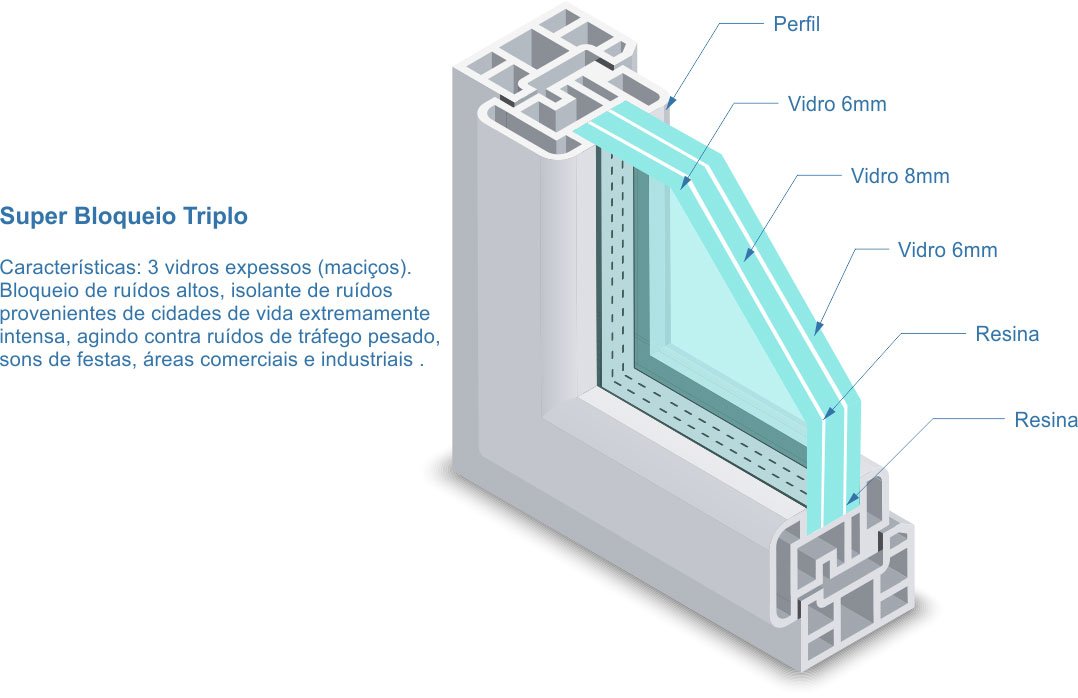 Super Bloqueio Triplo

Características: 3 vidros expessos (maciços). Bloqueio de ruídos altos, isolante de ruídos provenientes de cidades de vida extremamente intensa, agindo contra ruídos de tráfego pesado, sons de festas, áreas comerciais e industriais .

Perfil

Vidro 6mm

Vidro 8mm

Vidro 6mm

Resina

Resina